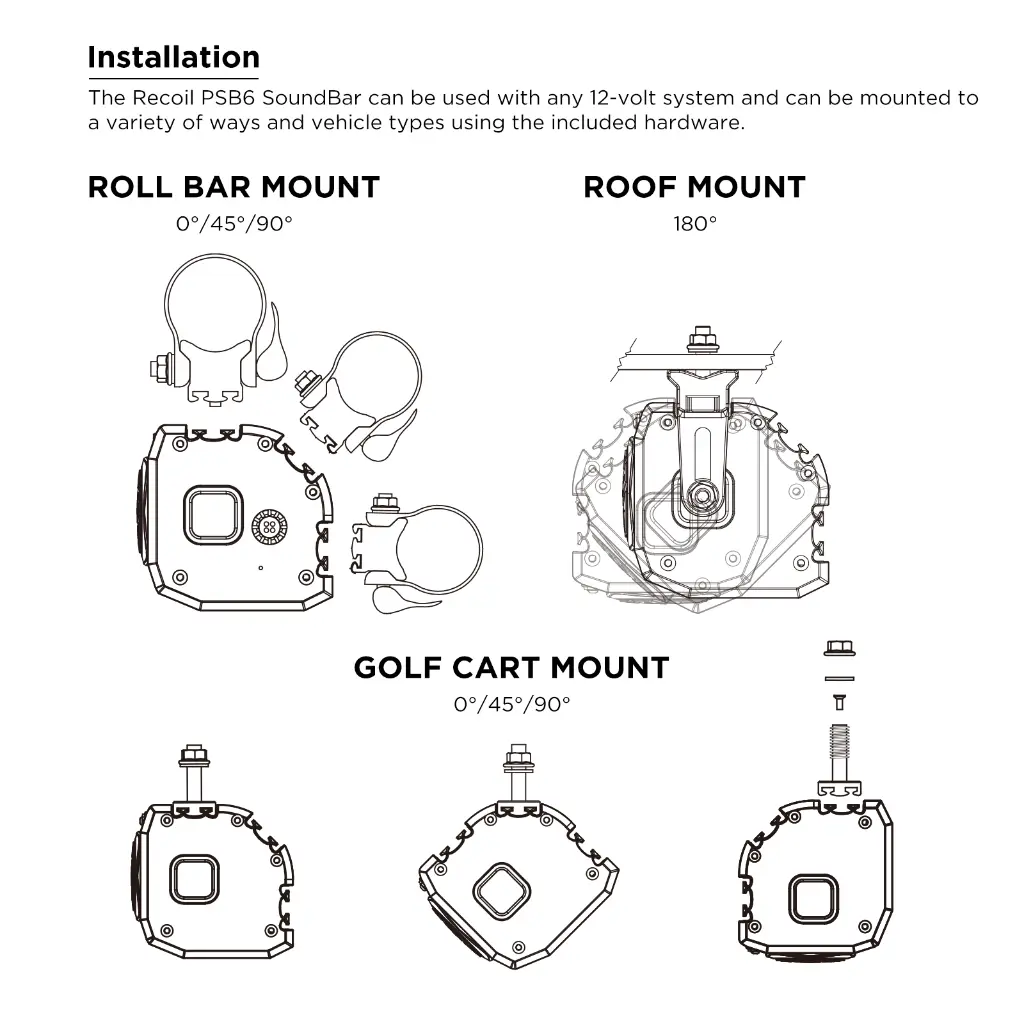 Installation

The Recoil PSB6 SoundBar can be used with any 12-volt system and can be mounted to a variety of ways and vehicle types using the included hardware.

ROLL BAR MOUNT
0°/45°/90°

ROOF MOUNT
180°

GOLF CART MOUNT
0°/45°/90°