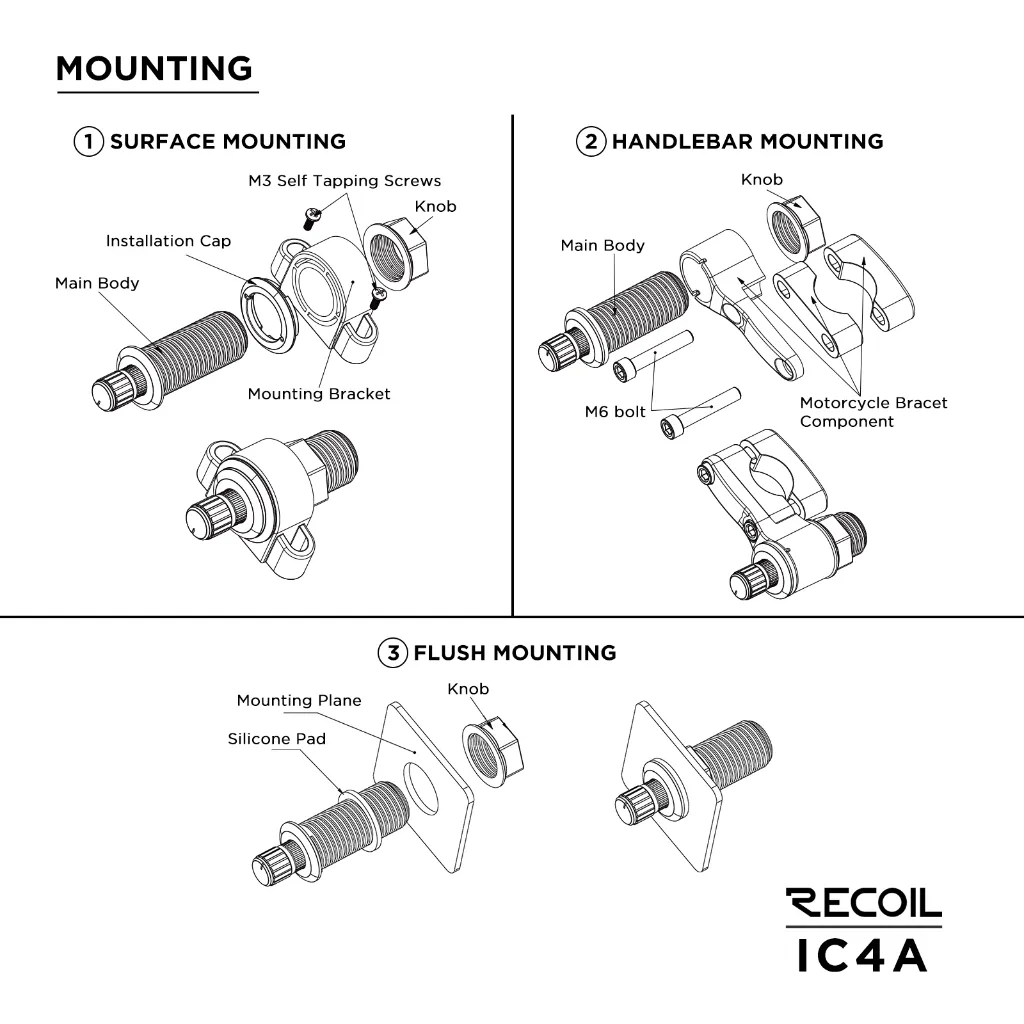 MOUNTING

1 SURFACE MOUNTING

M3 Self Tapping Screws
Knob
Installation Cap
Main Body
Mounting Bracket

2 HANDLEBAR MOUNTING

Knob
Main Body
M6 bolt
Motorcycle Bracet Component

3 FLUSH MOUNTING

Mounting Plane
Knob
Silicone Pad

RECOIL
IC4A