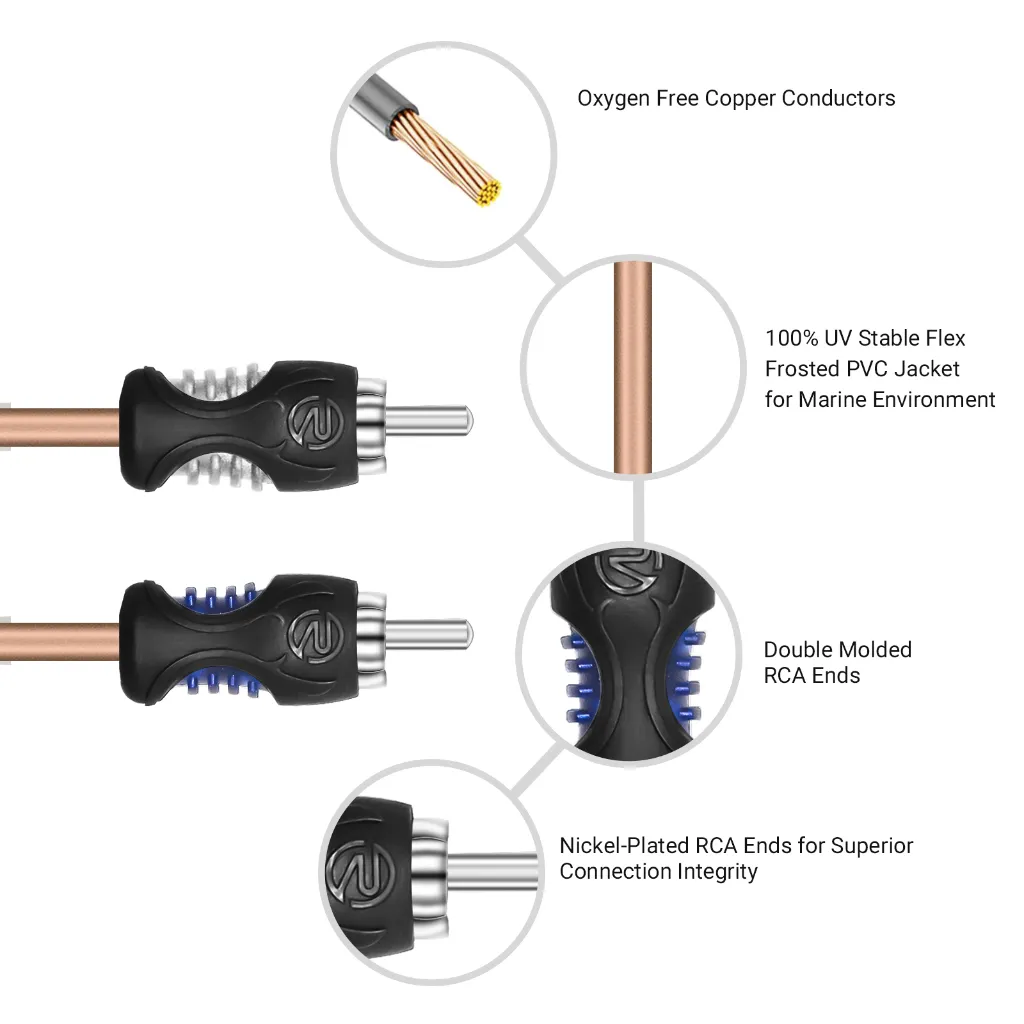 Oxygen Free Copper Conductors

100% UV Stable Flex Frosted PVC Jacket for Marine Environment

Double Molded RCA Ends

Nickel-Plated RCA Ends for Superior Connection Integrity